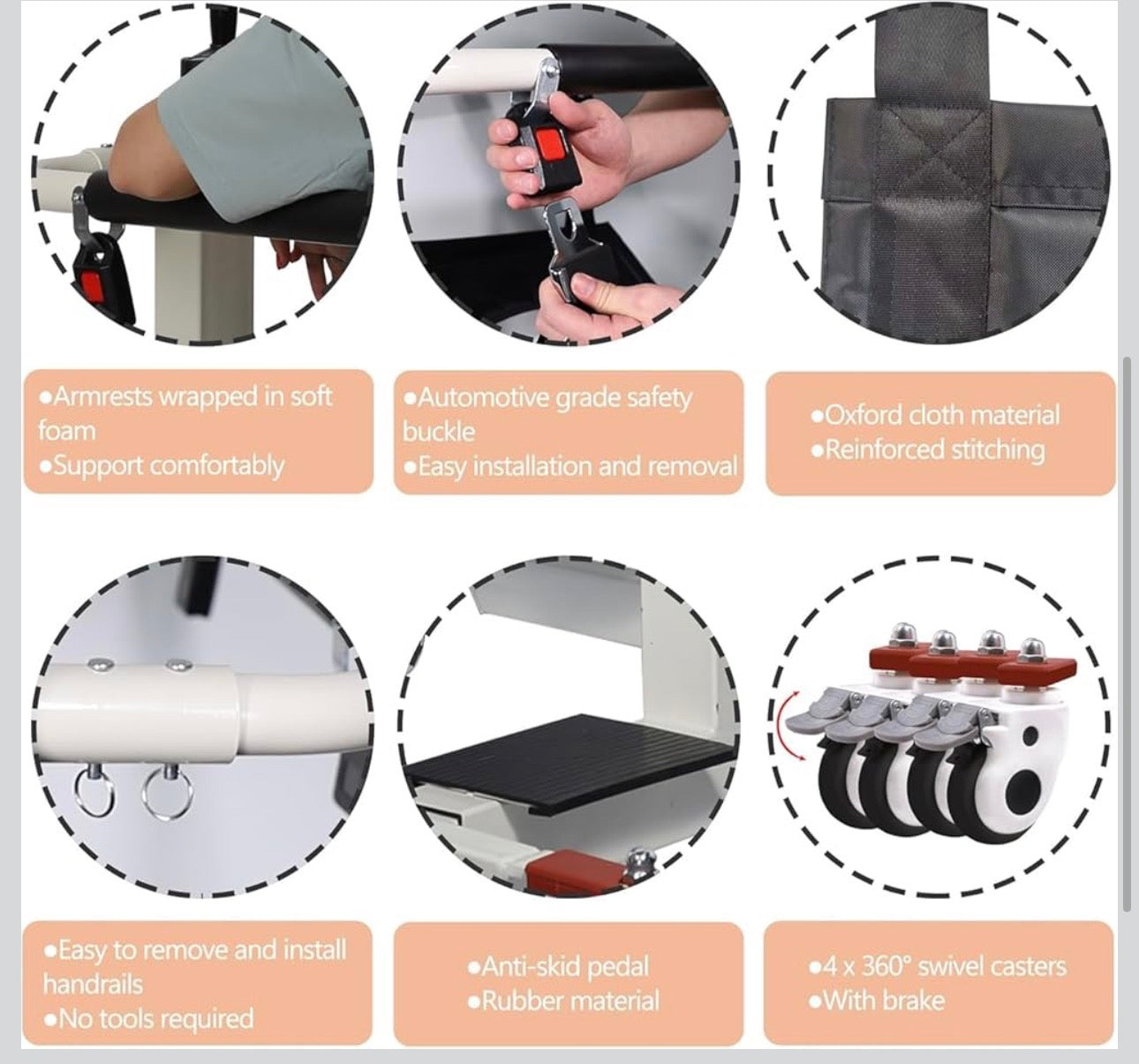 ●Armrests wrapped in soft foam
●Support comfortably

●Automotive grade safety buckle
●Easy installation and removal

●Oxford cloth material
●Reinforced stitching

●Easy to remove and install handrails
●No tools required

●Anti-skid pedal
●Rubber material

●4 x 360° swivel casters
●With brake