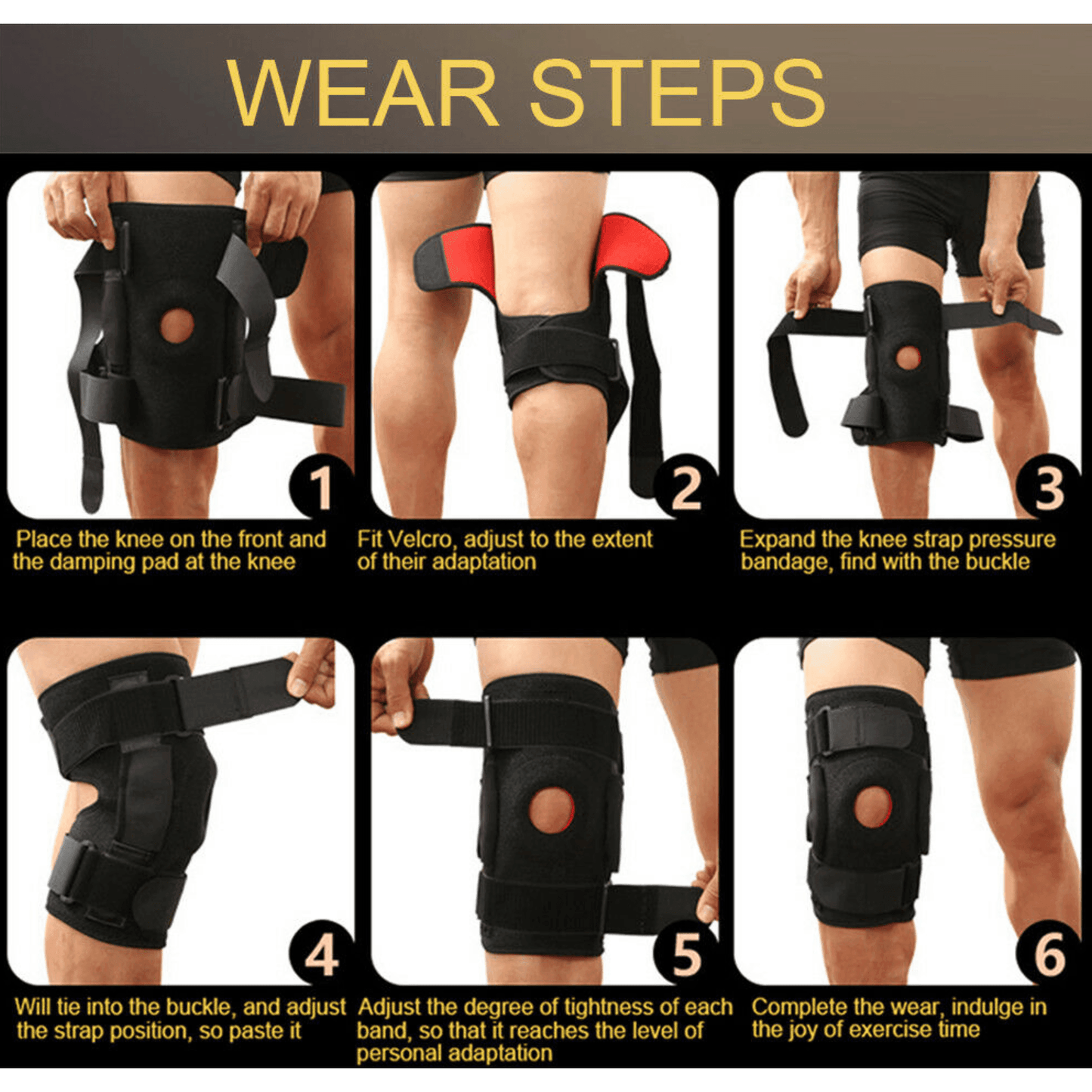 WEAR STEPS

1

Place the knee on the front and the damping pad at the knee

2

Fit Velcro, adjust to the extent of their adaptation

3

Expand the knee strap pressure bandage, find with the buckle

4

Will tie into the buckle, and adjust the strap position, so paste it

5

Adjust the degree of tightness of each band, so that it reaches the level of personal adaptation

6

Complete the wear, indulge in the joy of exercise time