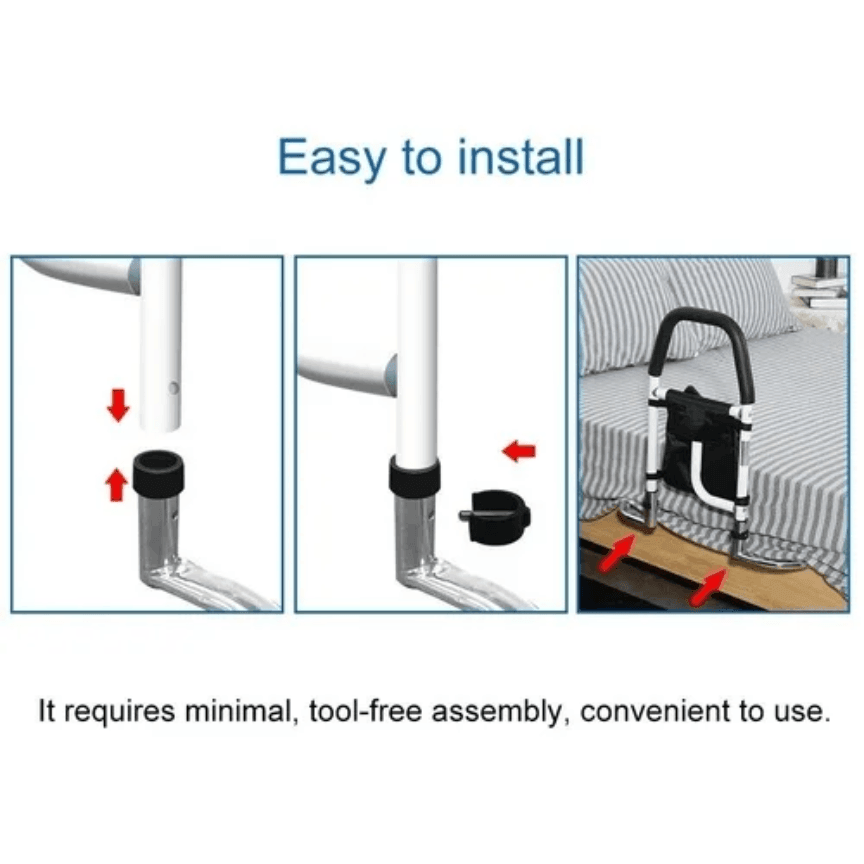 Easy to install

It requires minimal, tool-free assembly, convenient to use.